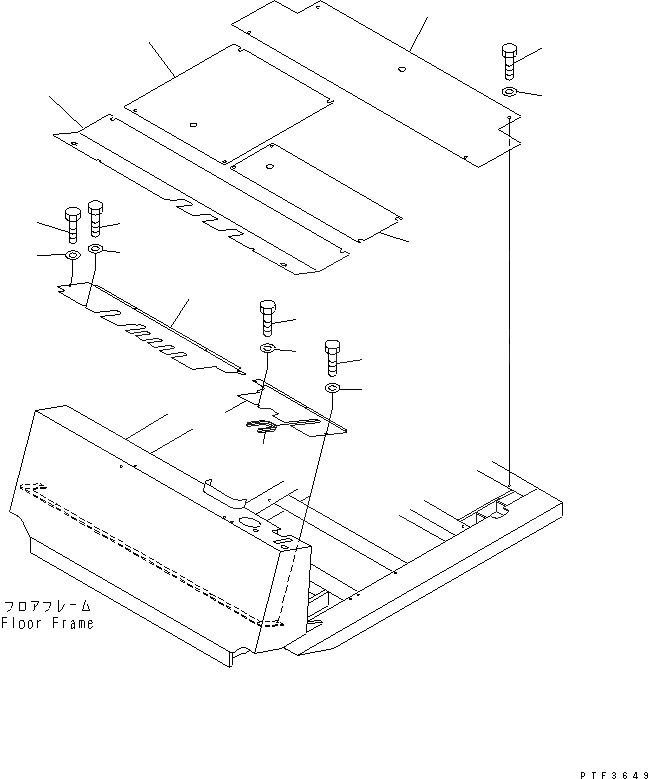 フロアフレーム
Floor Frame

PTF3649