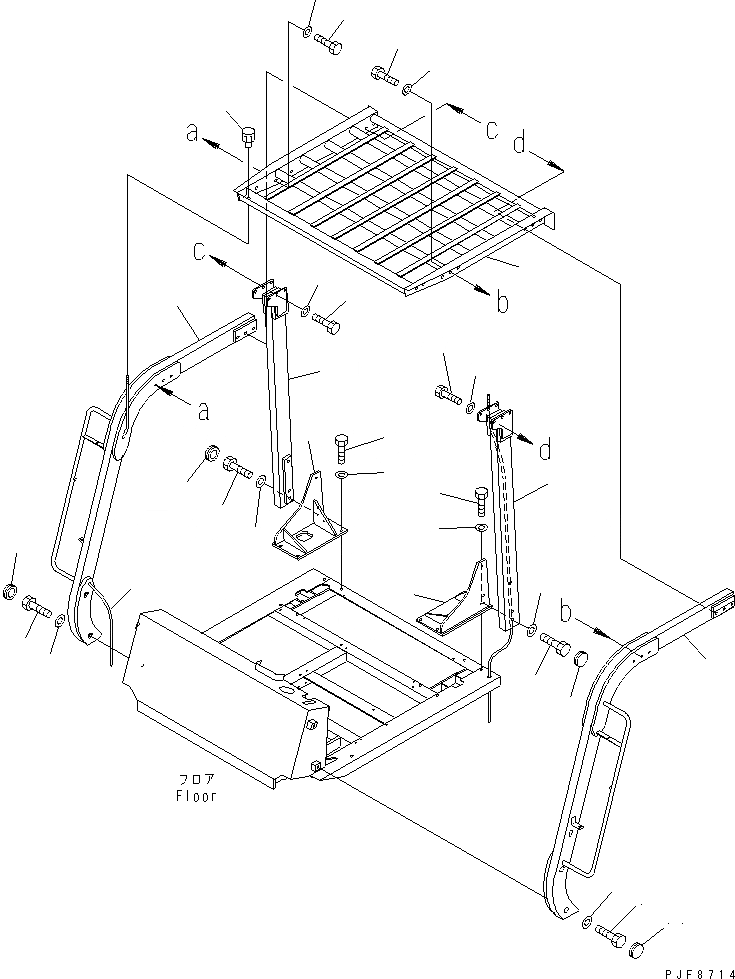 a
c
d
c
b
a
d
b
フロア
Floor
PJF8714