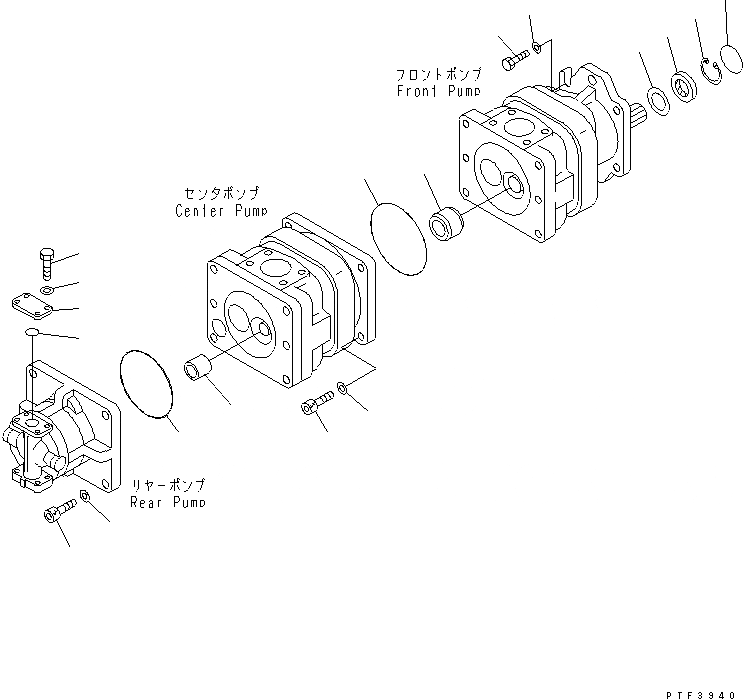 フロントポンプ
Front Pump

センタポンプ
Center Pump

リヤーポンプ
Rear Pump

PTF3940