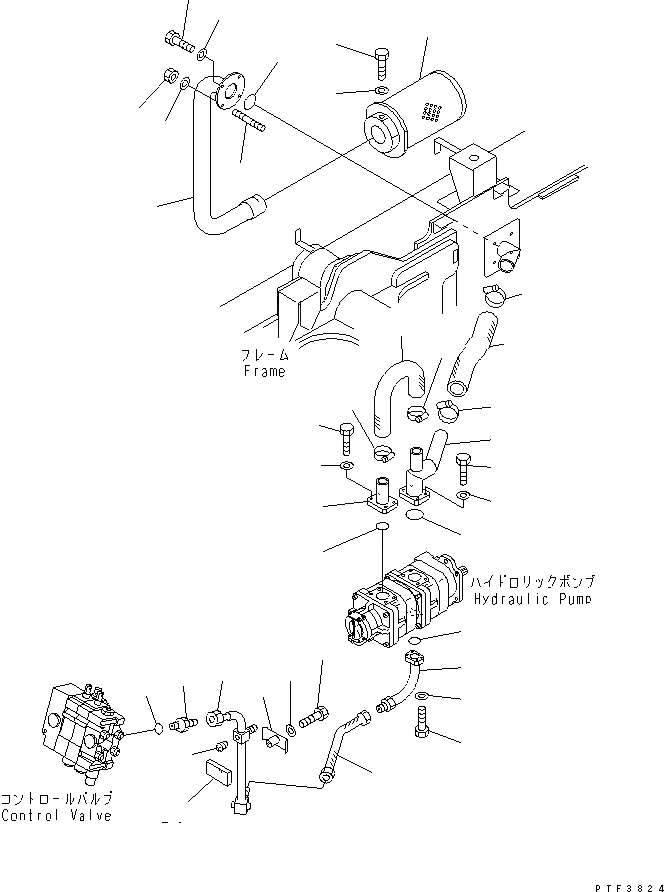 フレーム
Frame

ハイドロリックポンプ
Hydraulic Pump

コントロールバルブ
Control Valve

PTF3824