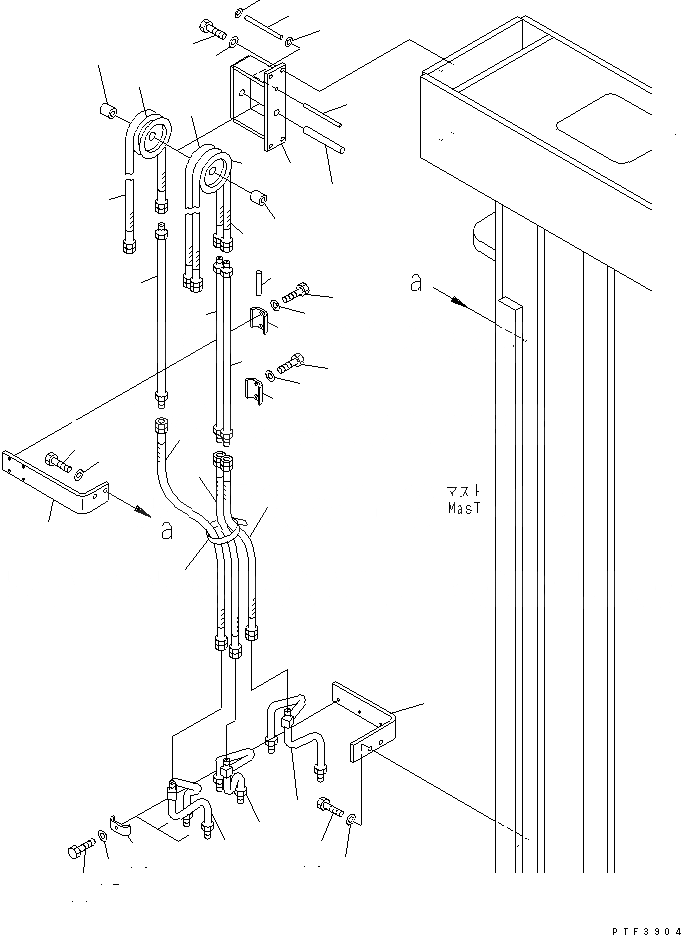 a

マスト
MasT

a

PTF3904