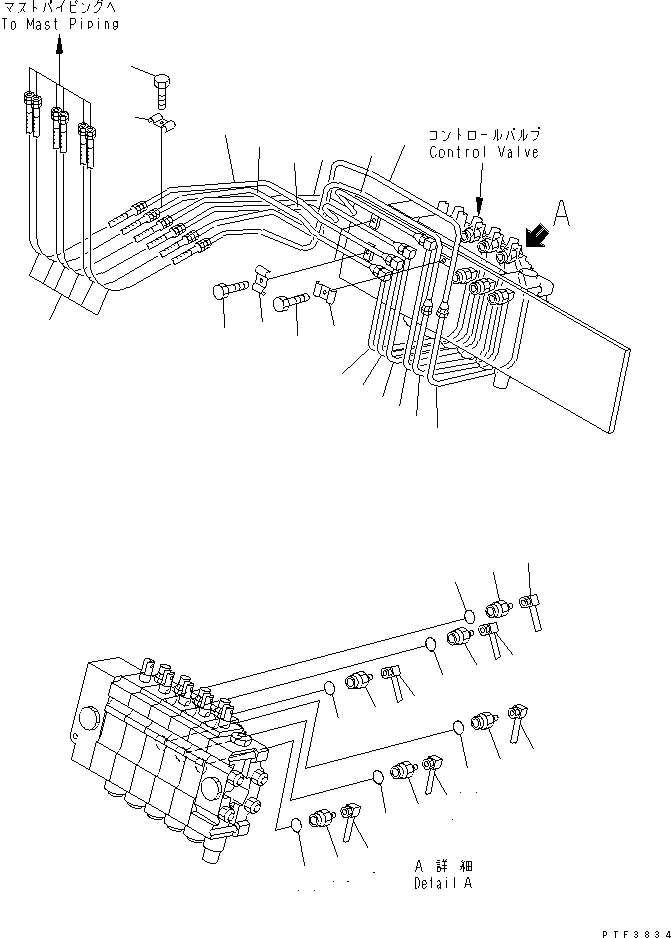 マストパイピングへ
To Mast Piping

コントロールバルブ
Control Valve

A

A 詳細
Detail A

PTF3834