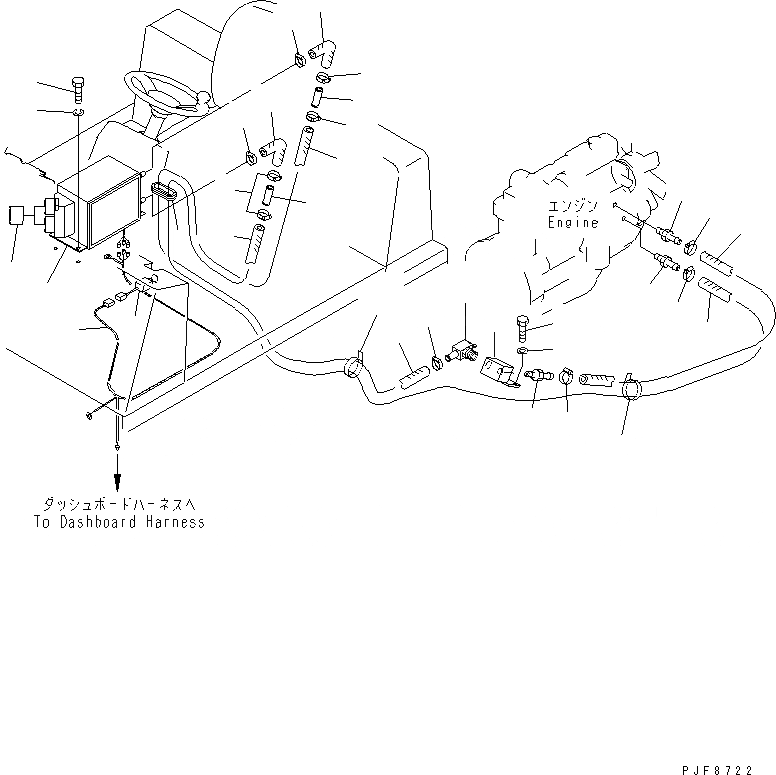 エンジン
Engine

ダッシュボードハーネスへ
To Dashboard Harness

PJF8722