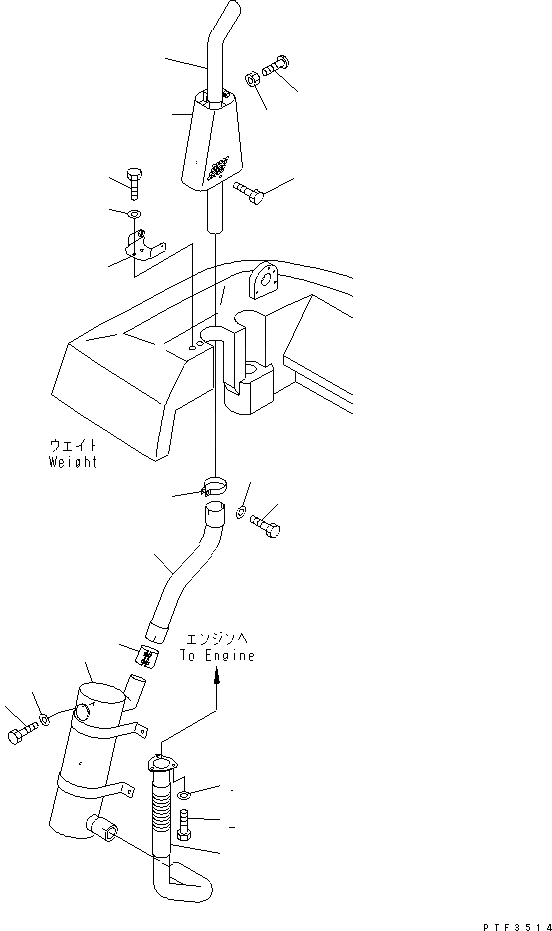 ウェイト
Weight

エンジンへ
To Engine

PTF3514