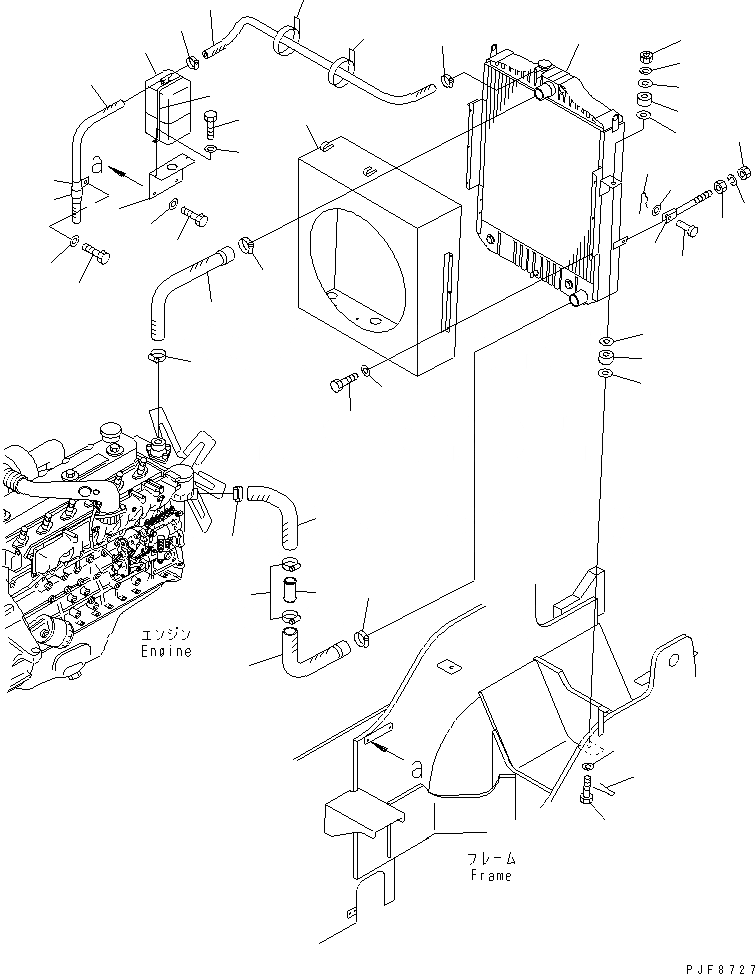 a

エンジン
Engine

a

フレーム
Frame

PJF8727