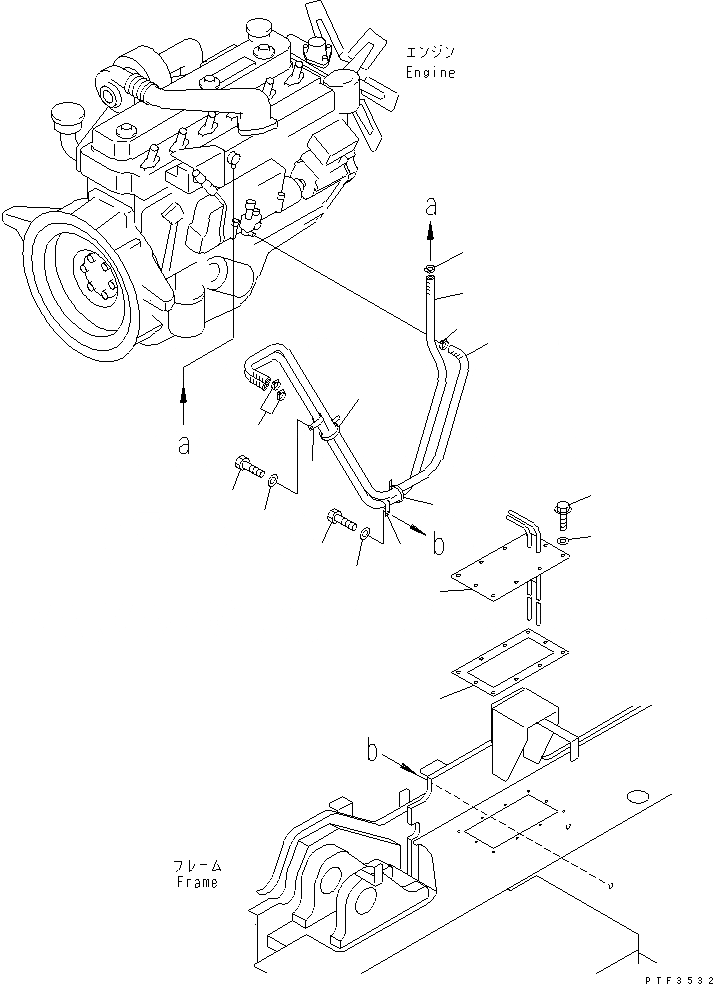 エンジン
Engine

a

a

b

b

フレーム
Frame

PTF3532