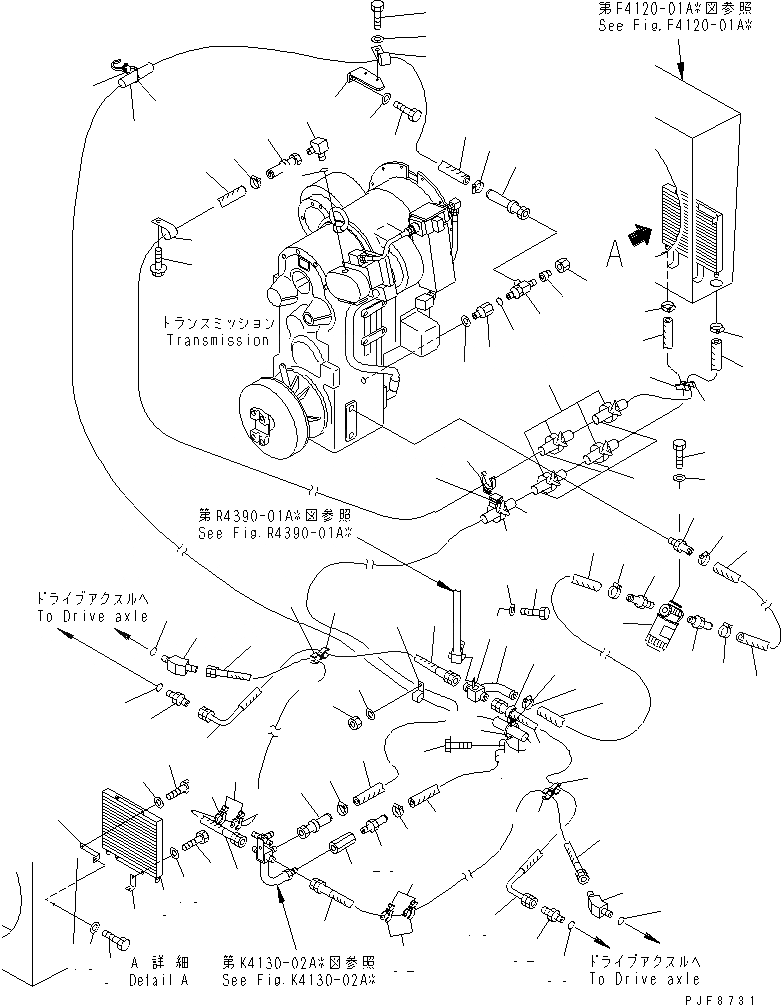 第F4120-01A※図参照
See Fig.F4120-01A※

A

トランスミッション
Transmission

第R4390-01A※図参照
See Fig.R4390-01A※

ドライブアクスルへ
To Drive axle

A 詳細
Detail A

第K4130-02A※図参照
See Fig.K4130-02A※

ドライブアクスルへ
To Drive axle

PJF8731