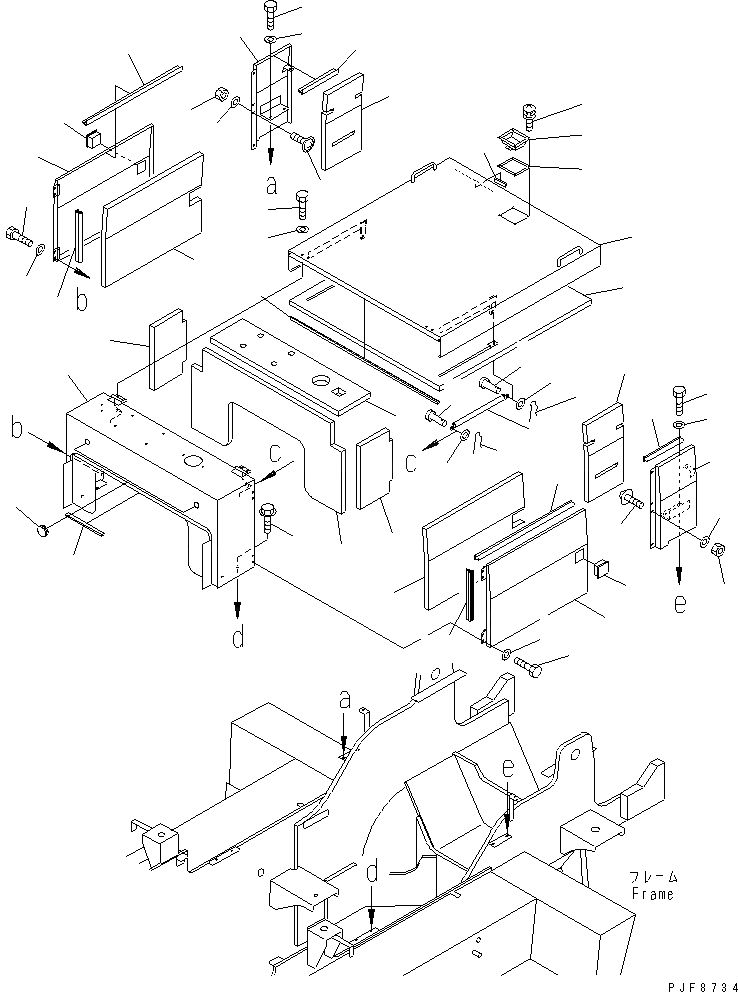 a
b
b
c
c
d
e
a
e
d
フレーム
Frame
PJF8734