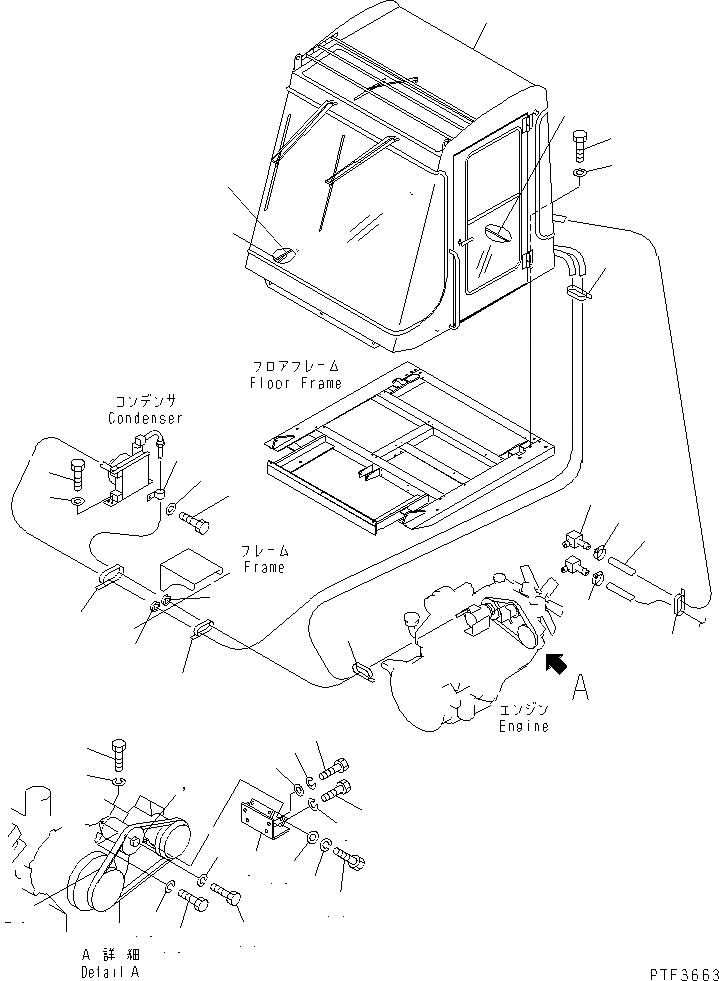 フロアフレーム
Floor Frame

コンデンサ
Condenser

フレーム
Frame

A

エンジン
Engine

A 詳細
Detail A

PTF3663