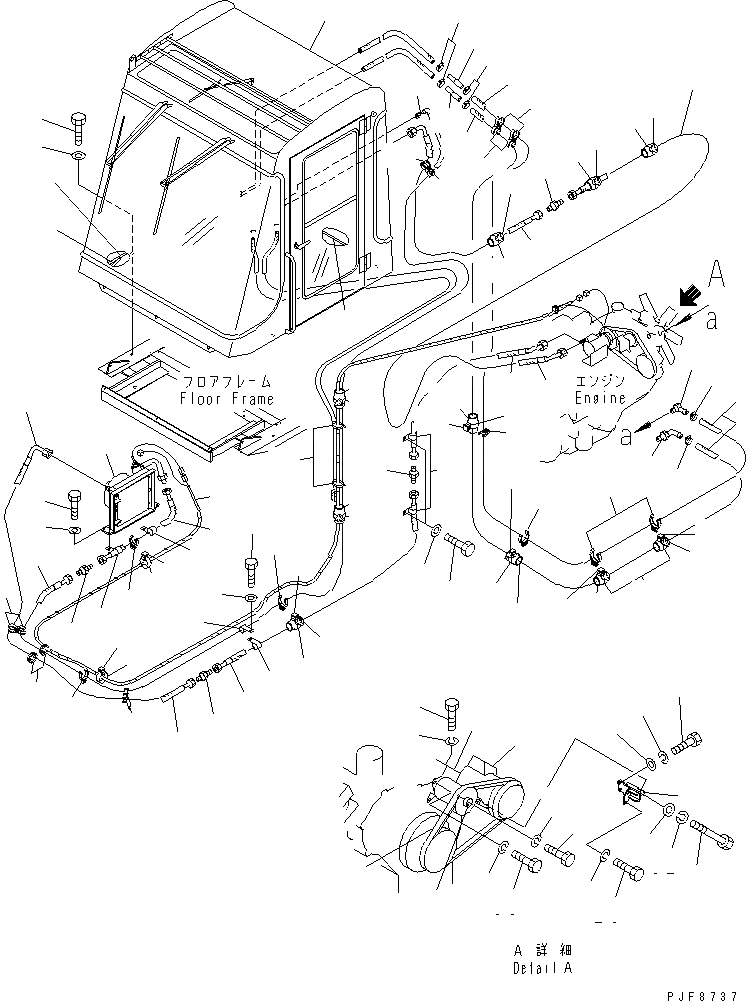 A
a
フロアフレーム
Floor Frame
エンジン
Engine
a
A 詳細
Detail A
PJF8737