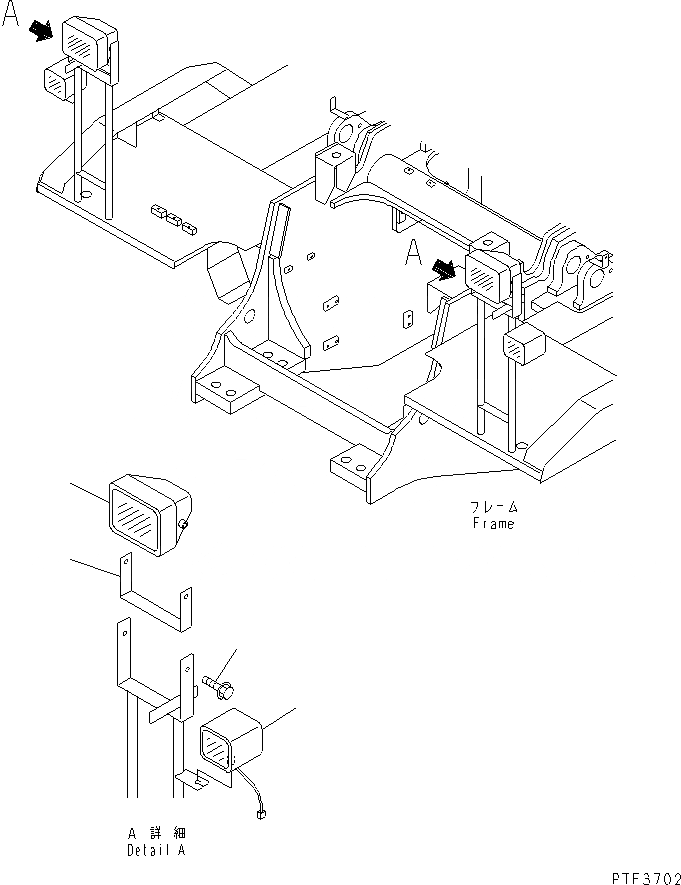 A

A

フレーム
Frame

A 詳細
Detail A

PTF3702