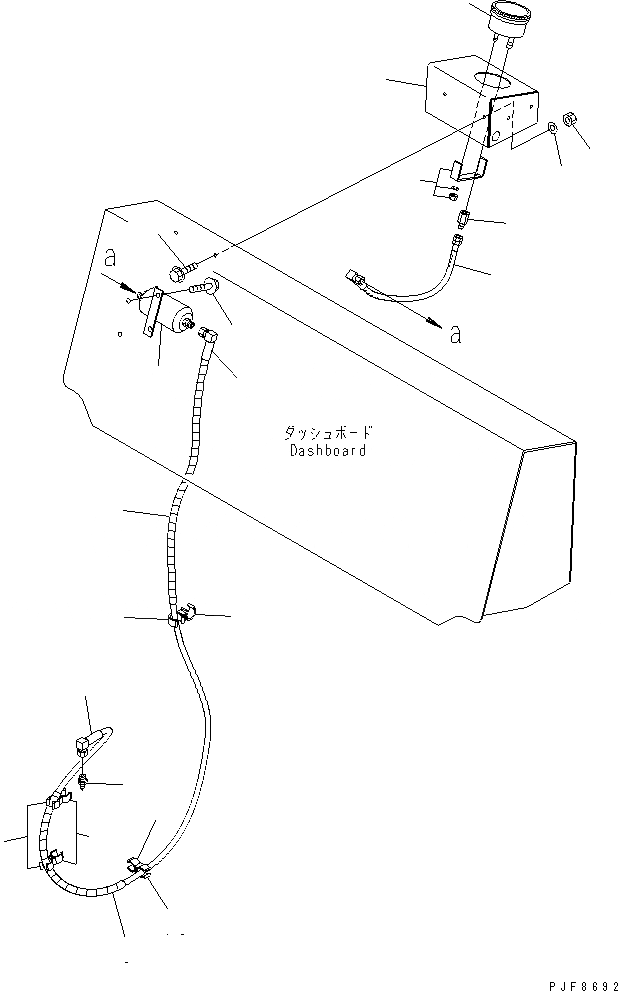 a

a

ダッシュボード
Dashboard

PJF8692