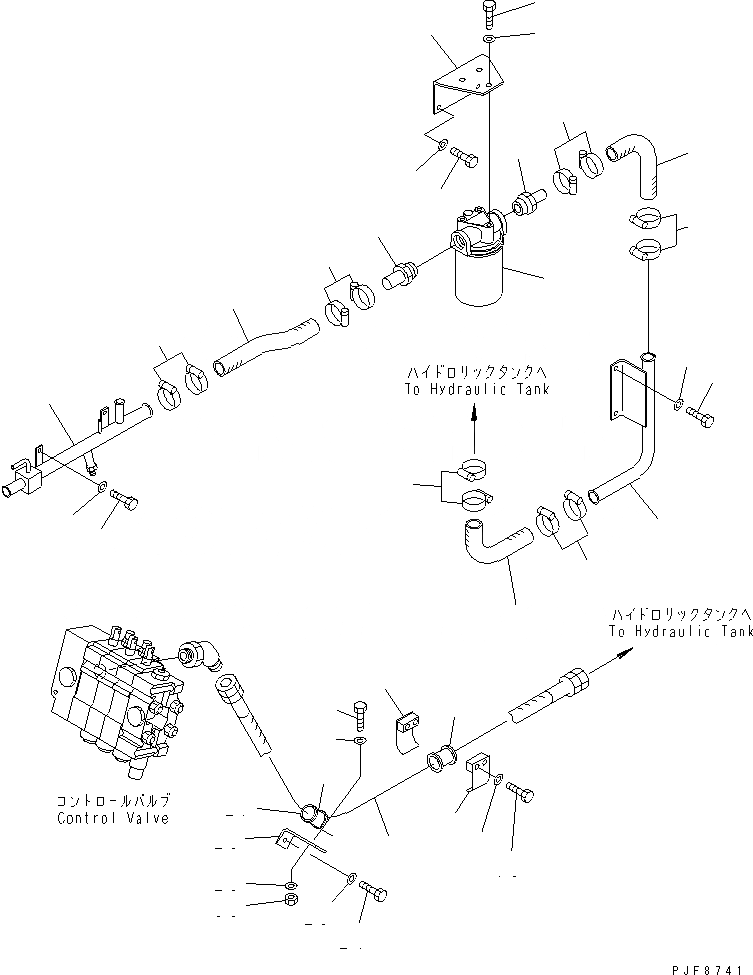 ハイドロリックタンクへ
To Hydraulic Tank

ハイドロリックタンクへ
To Hydraulic Tank

コントロールバルブ
Control Valve

PJF8741