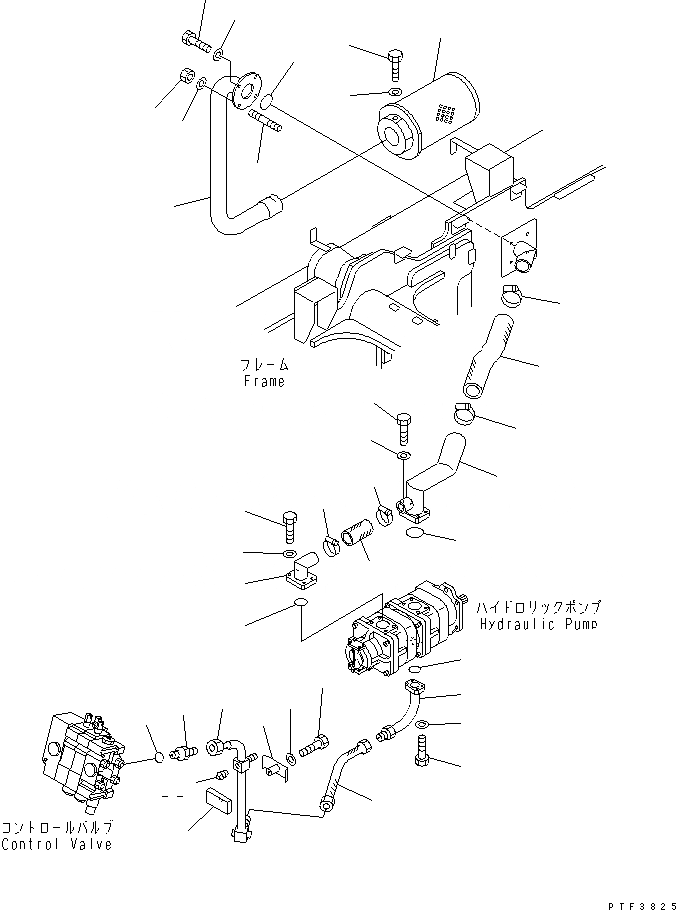 フレーム
Frame

ハイドロリックポンプ
Hydraulic Pump

コントロールバルブ
Control Valve

PTF3825