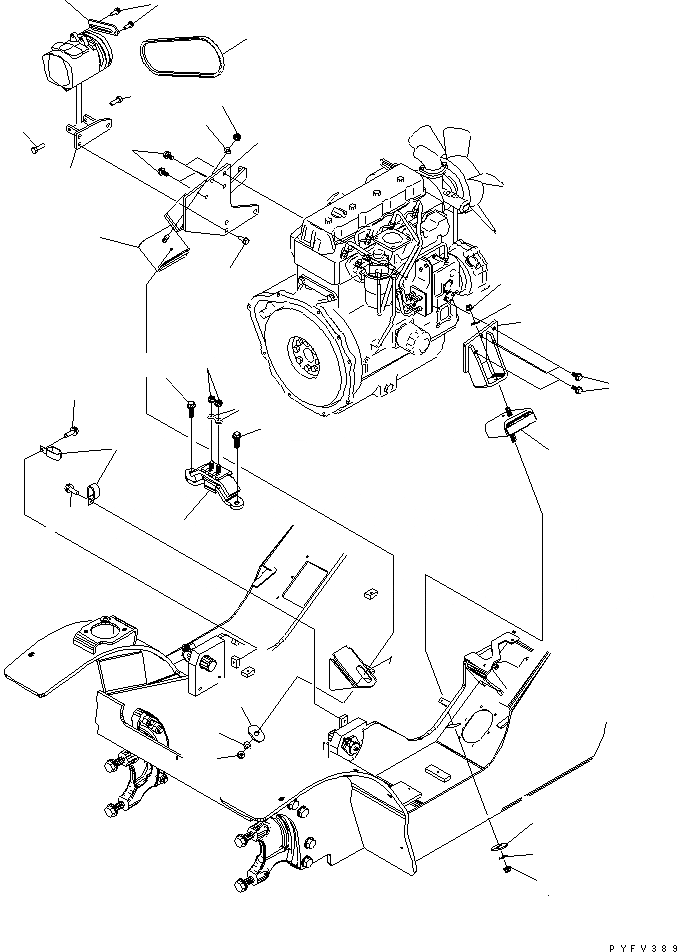 PYFV389