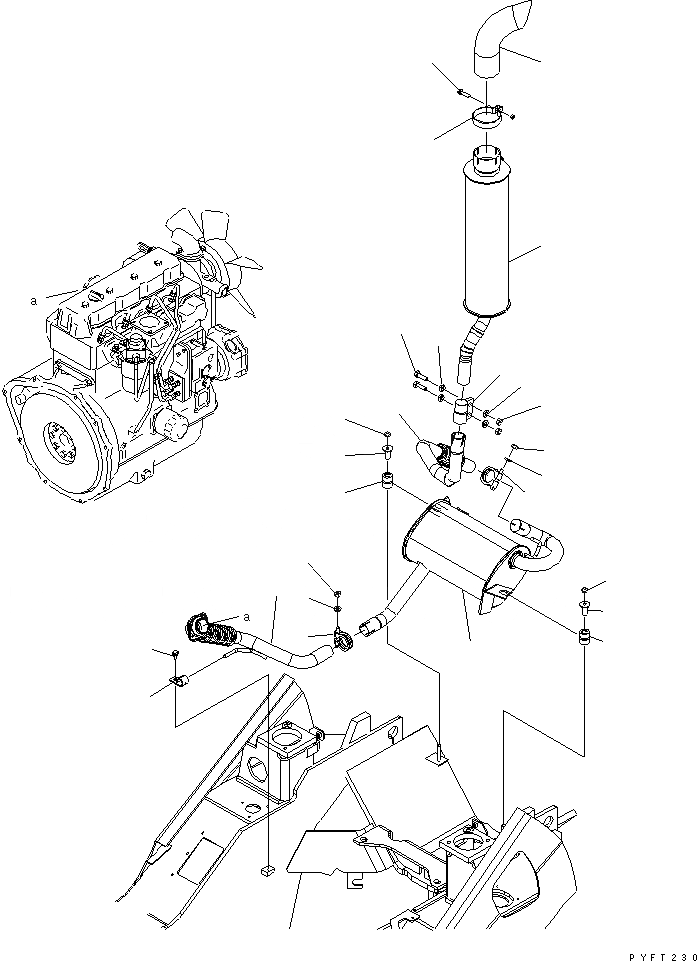 a

a

PYFT230