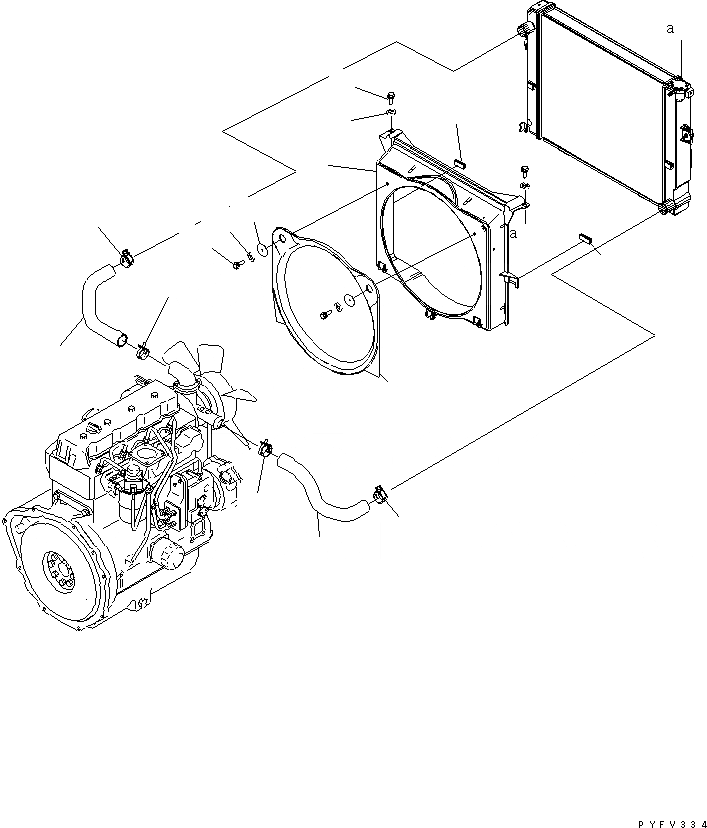 a

a

PYFV334