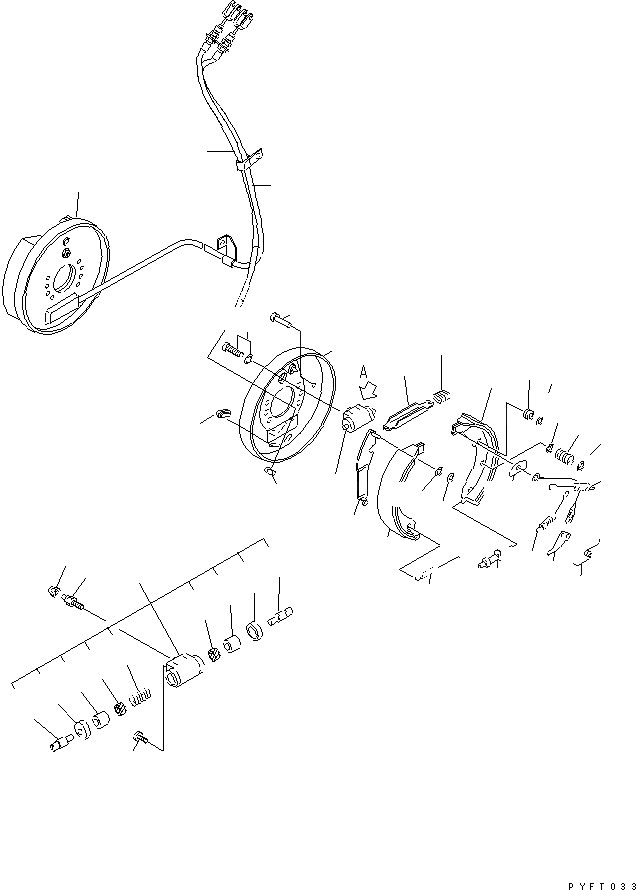 A

PYFT033