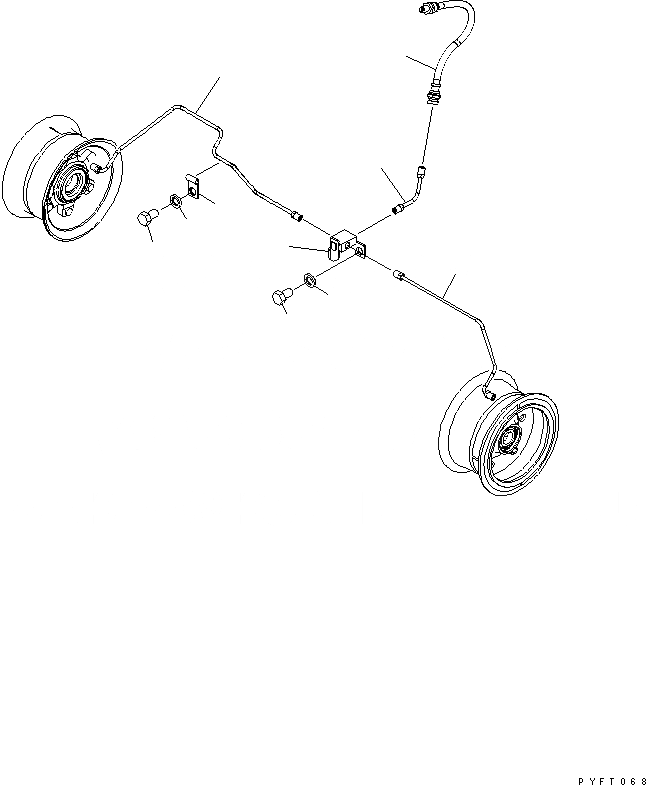 PYFT068