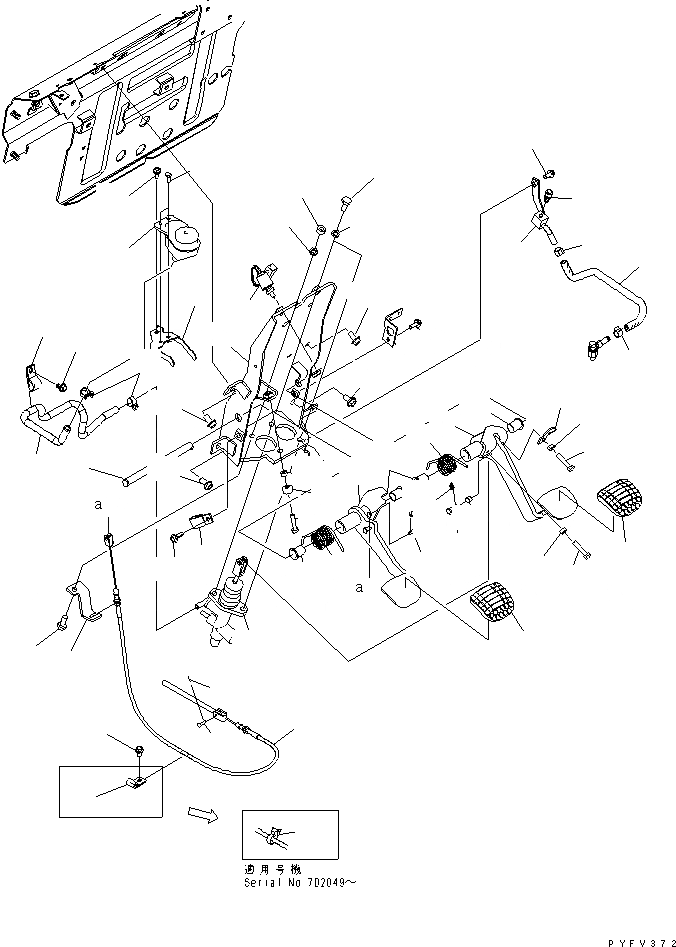 a

a

適用号機
Serial No 702049~

PYFV372