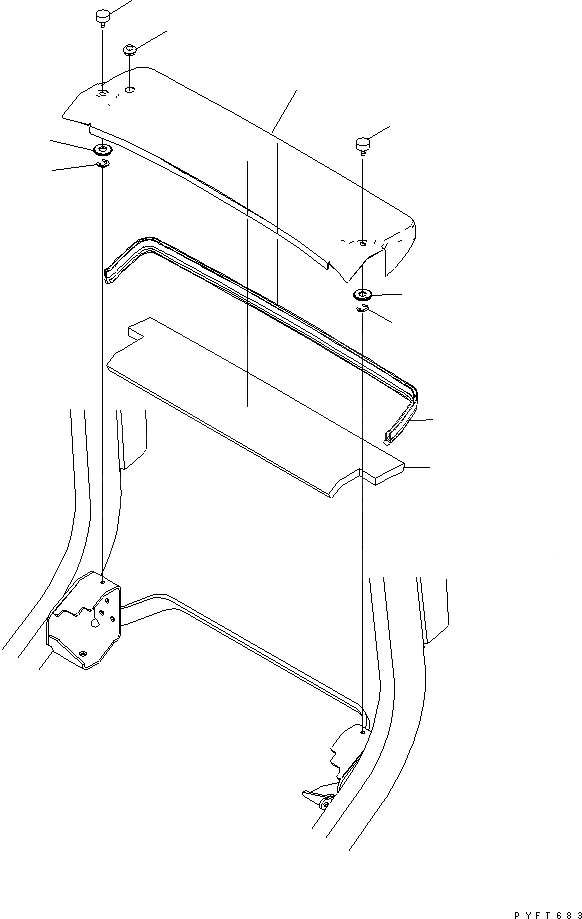 PYFT683