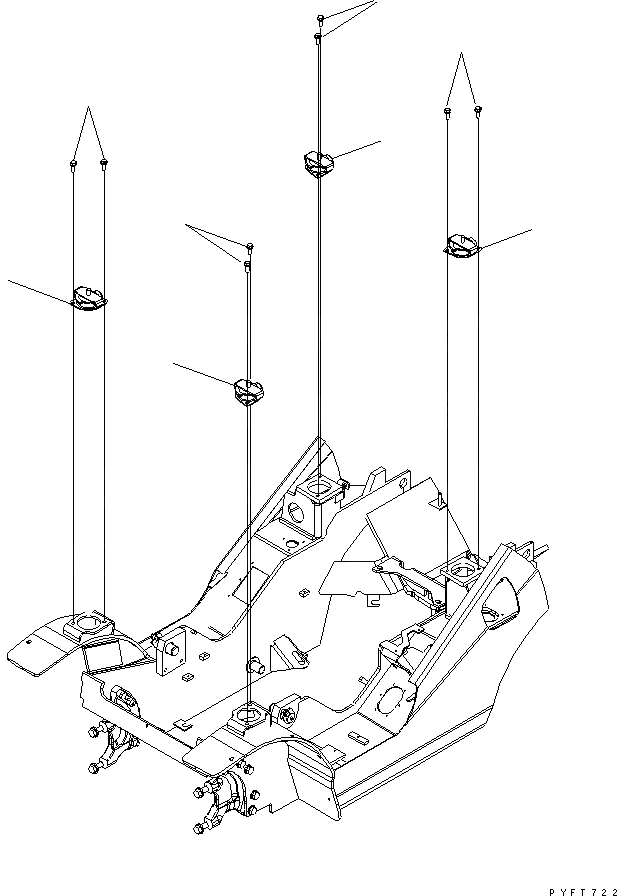 PYFT722