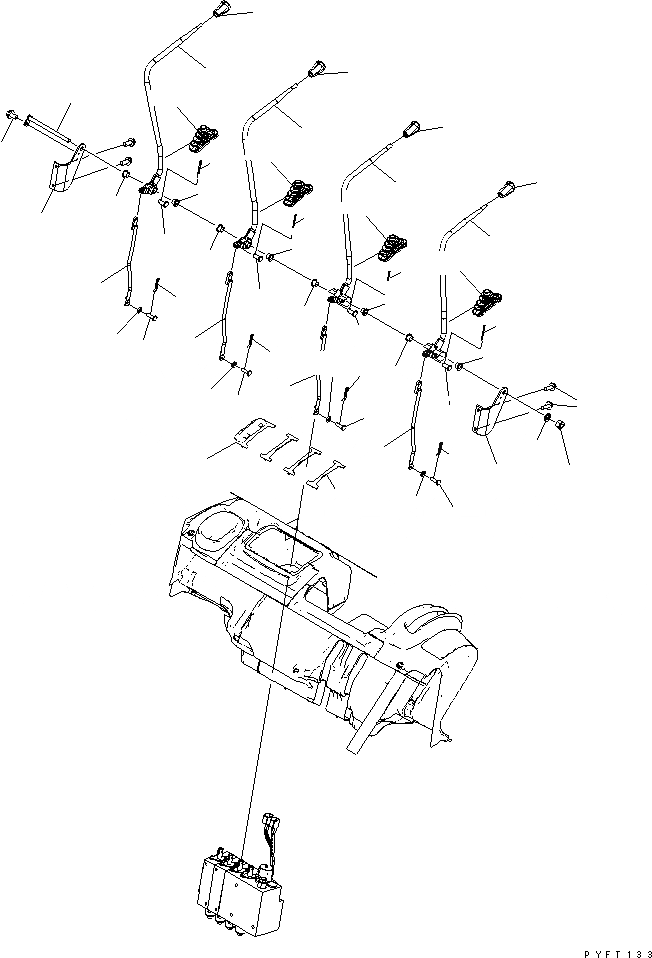 PYFT133