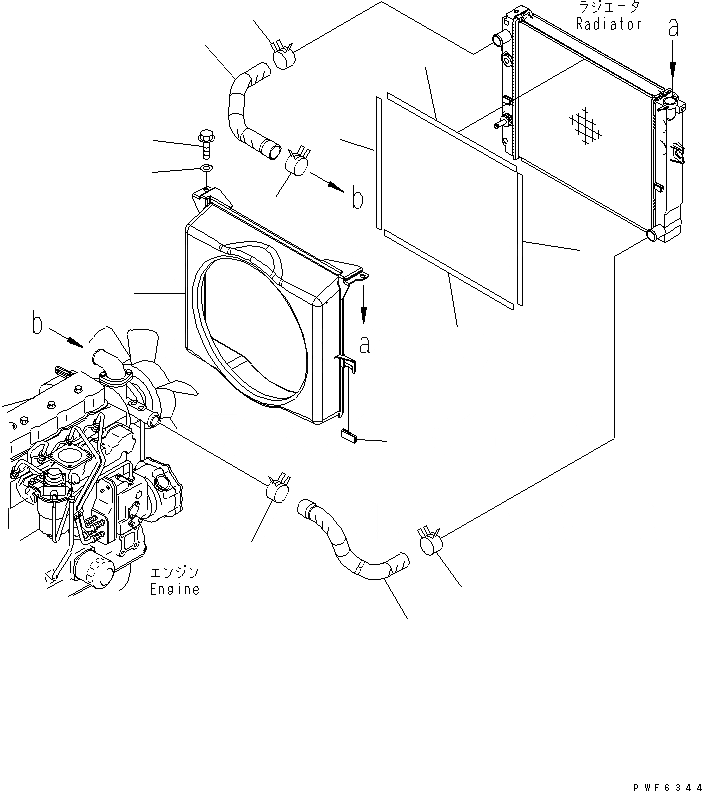 ラジエータ
Radiator
a
b
a
b
エンジン
Engine
PWF6344