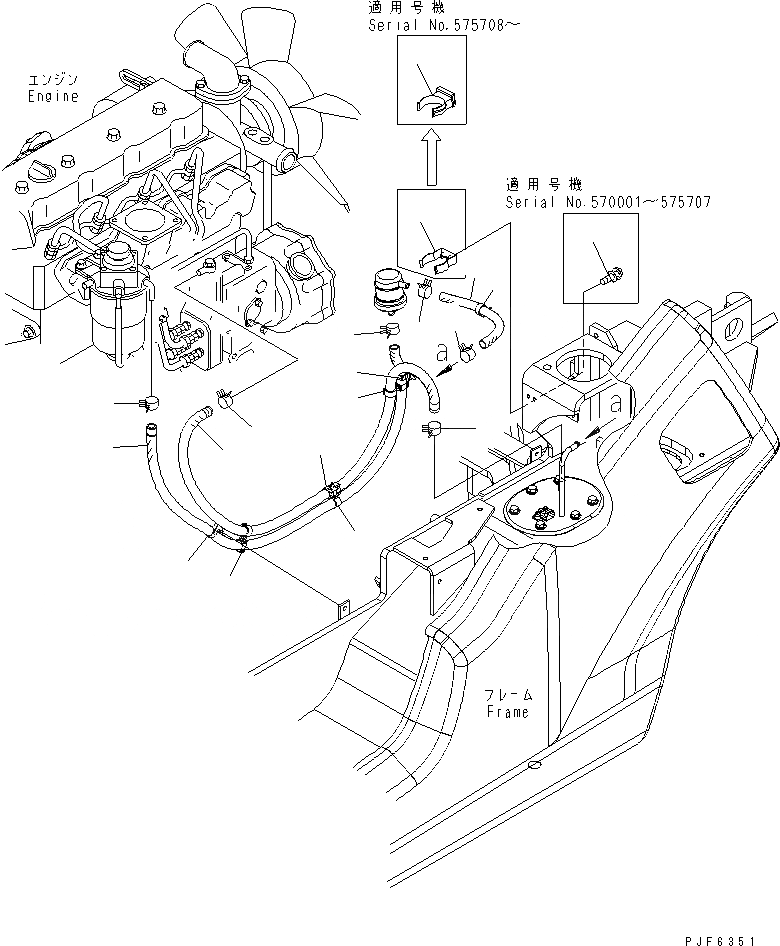 適用号機
Serial No.575708～

エンジン
Engine

適用号機
Serial No.570001～575707

a

a

フレーム
Frame

PJF6351