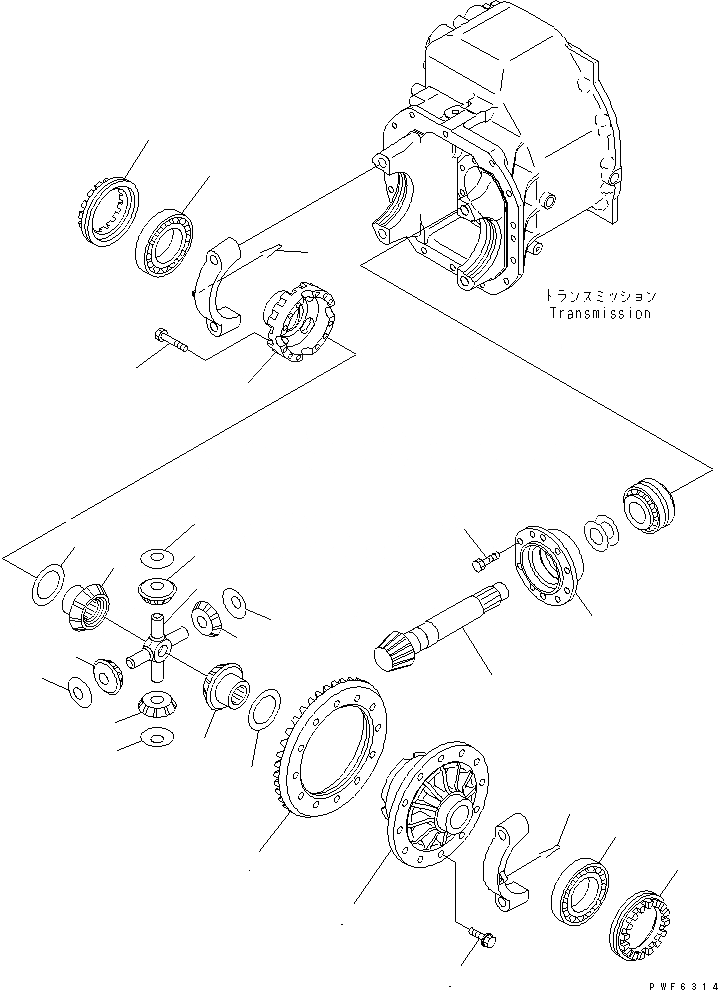 トランスミッション
Transmission

PWF6314