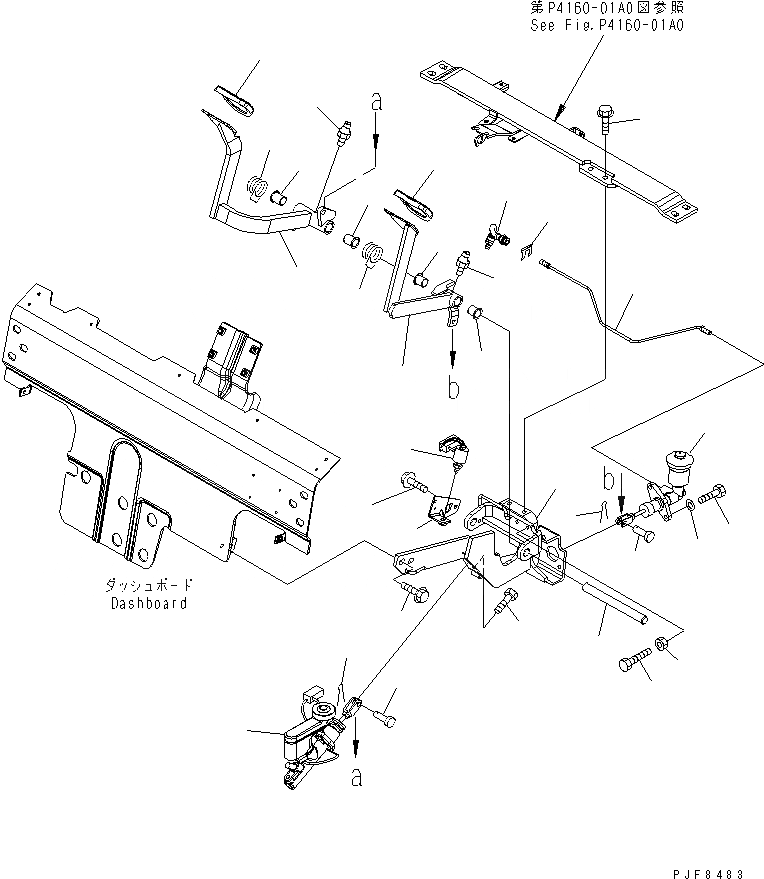 第P4160-01A0図参照
See Fig.P4160-01A0

a

b

b

ダッシュボード
Dashboard

a

PJF8483