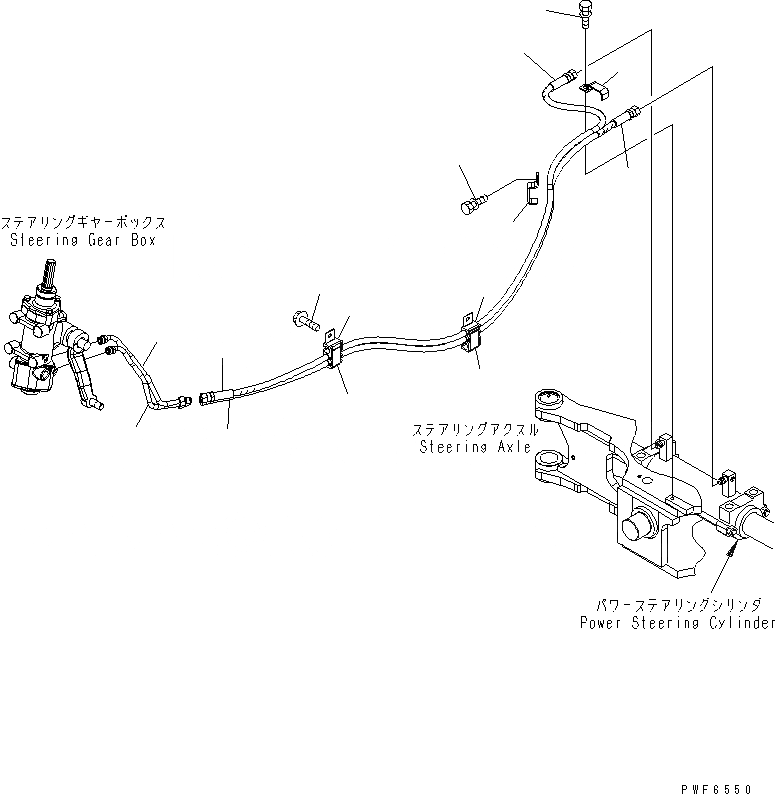 ステアリングギヤーボックス
Steering Gear Box

ステアリングアクスル
Steering Axle

パワーステアリングシリンダ
Power Steering Cylinder

PWF6550