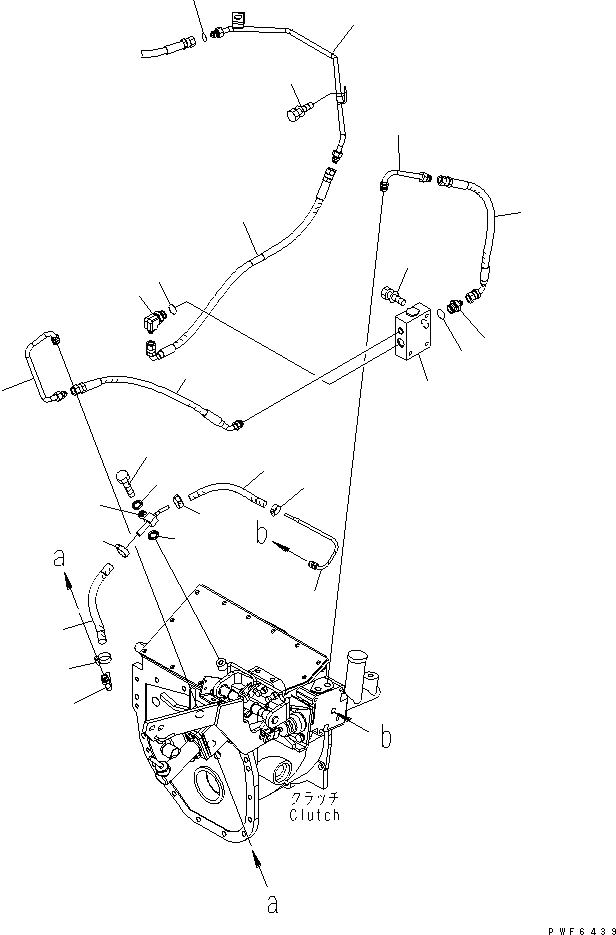 b
a
b
クラッチ
Clutch
a
PWF6439