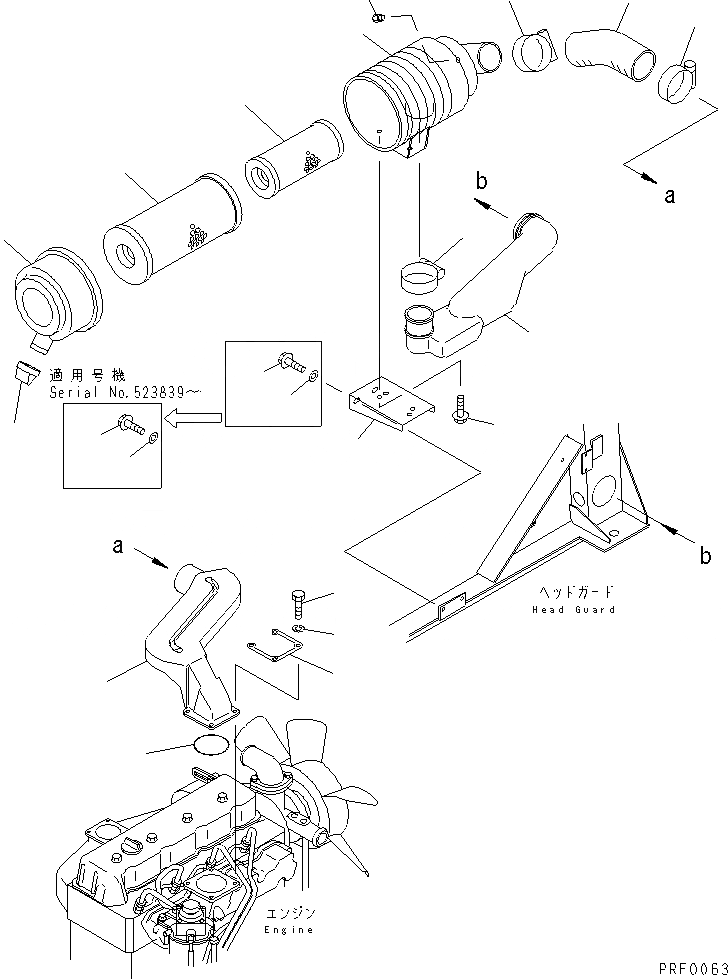 a

b

適用号機
Serial No.523839～

a

b

ヘッドガード
Head Guard

エンジン
Engine

PRF0063