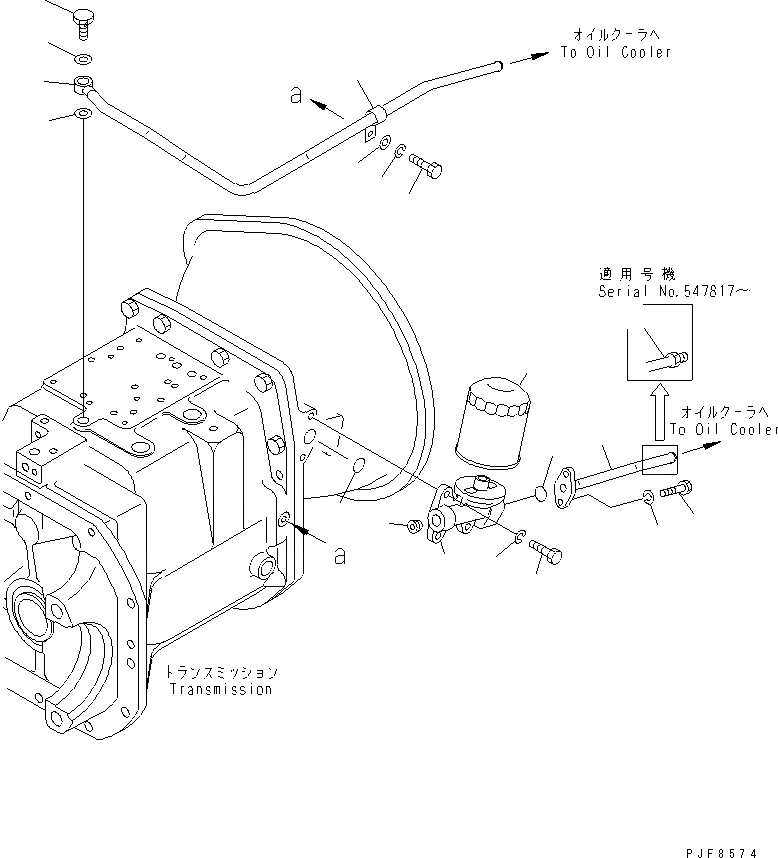 オイルクーラへ
To Oil Cooler

a

適用号機
Serial No.547817～

オイルクーラへ
To Oil Cooler

a

トランスミッション
Transmission

PJF8574