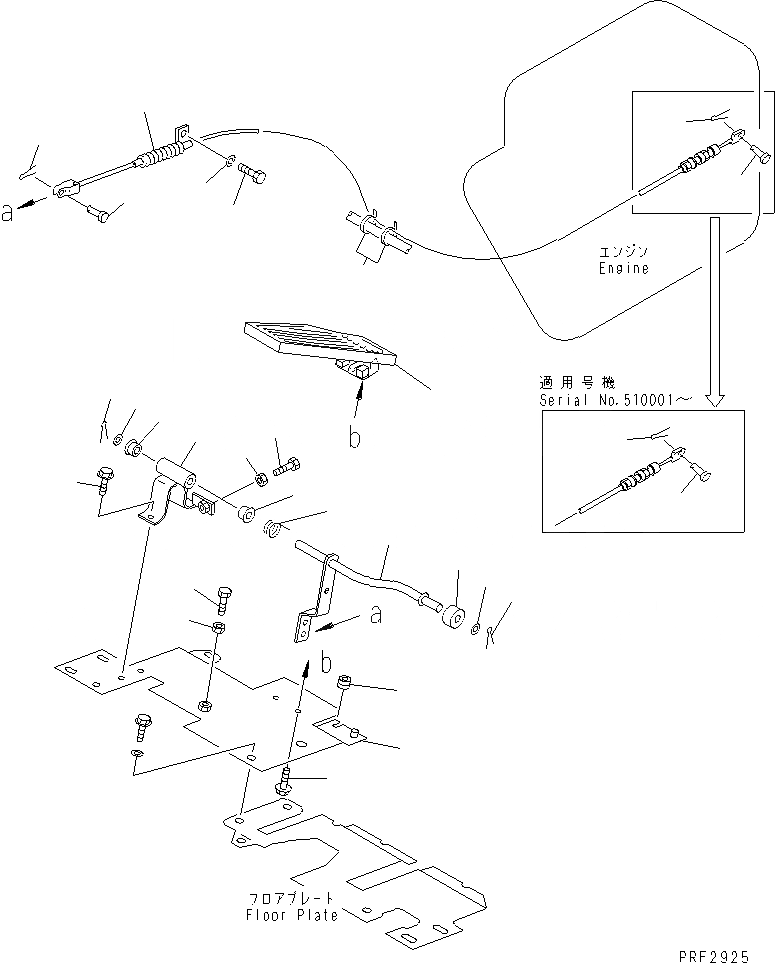 a

エンジン
Engine

b

適用号機
Serial No.510001～

a

b

フロアプレート
Floor Plate

PRF2925