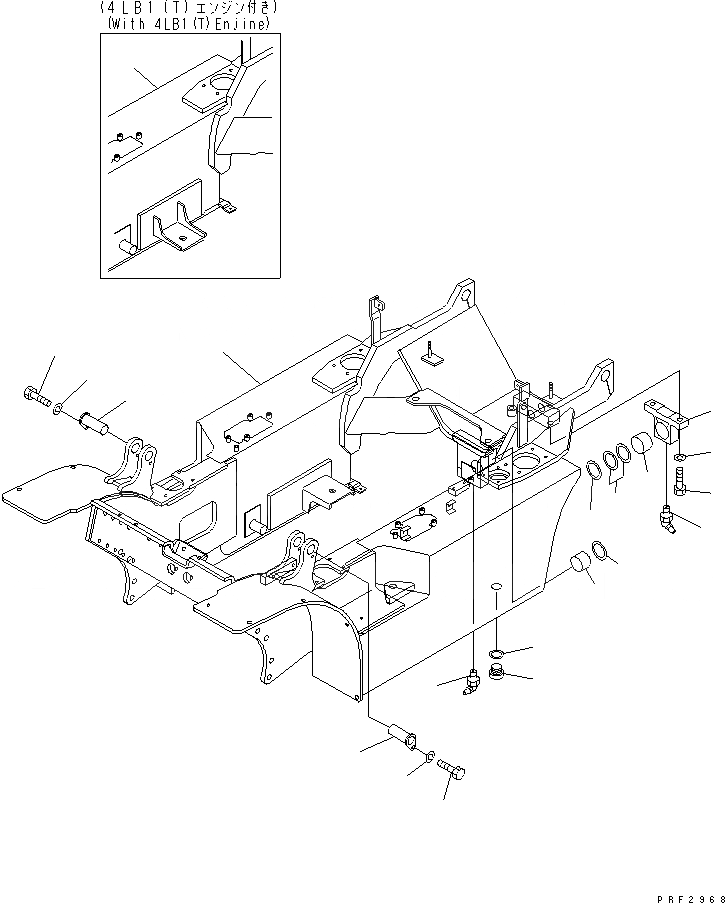 (4LB1(T)エンジン付き)
(With 4LB1(T)Enjine)

PRF2968