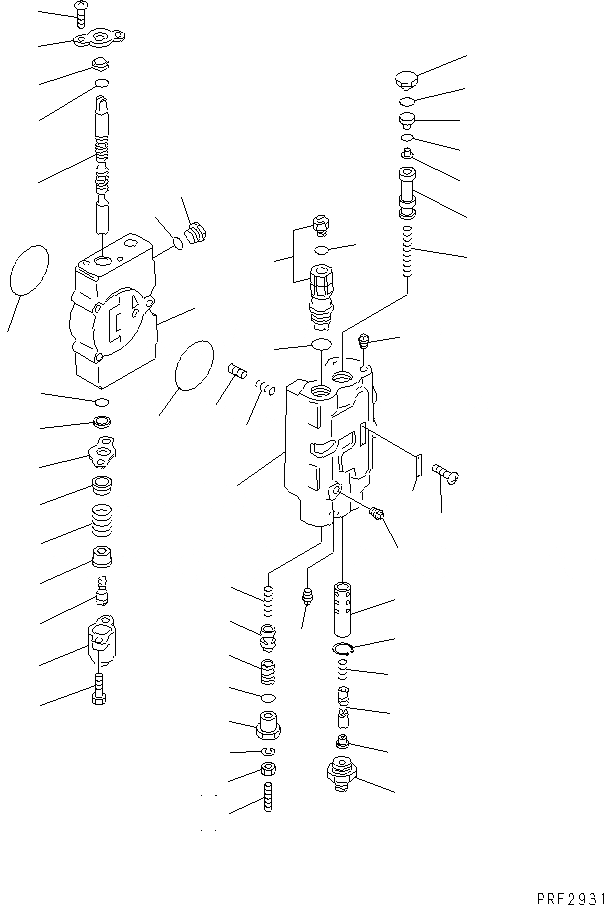 PRF2931