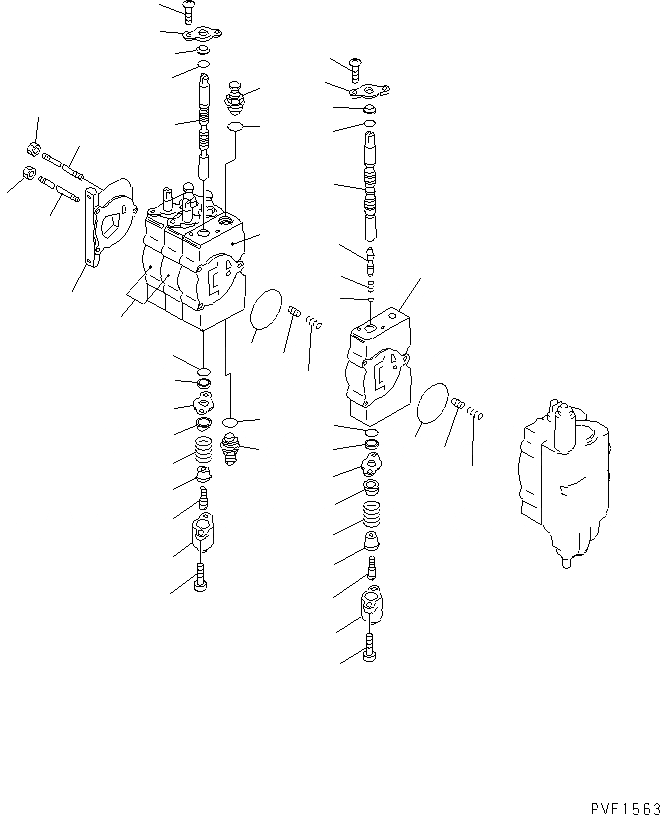 PVF1563