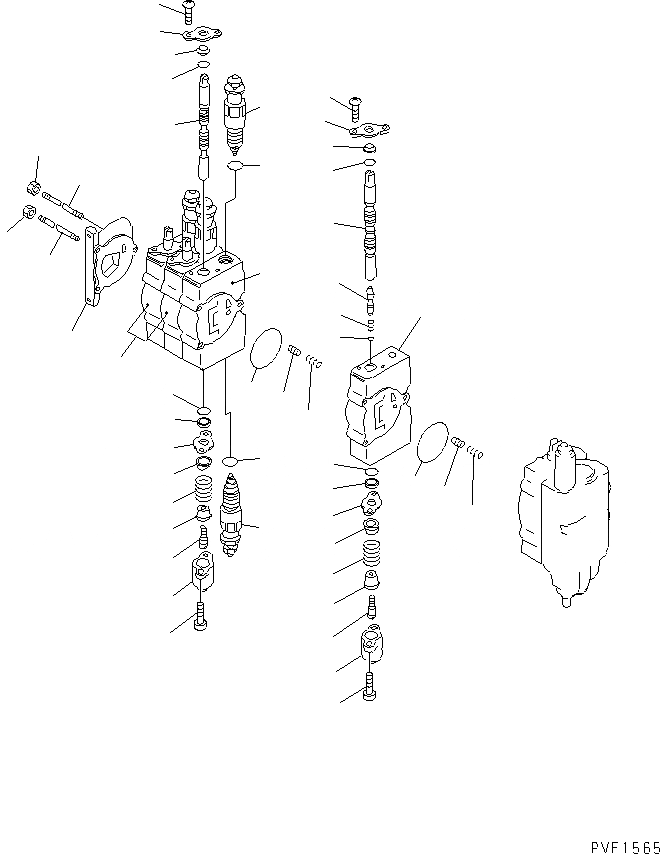 PVF1565