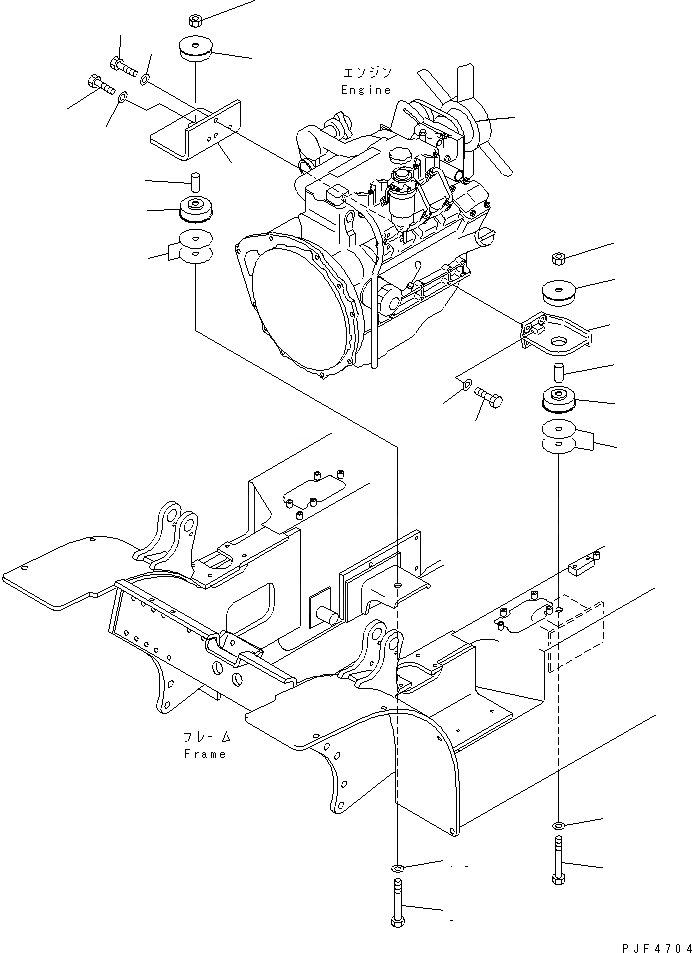 エンジン
Engine

フレーム
Frame

PJF4704