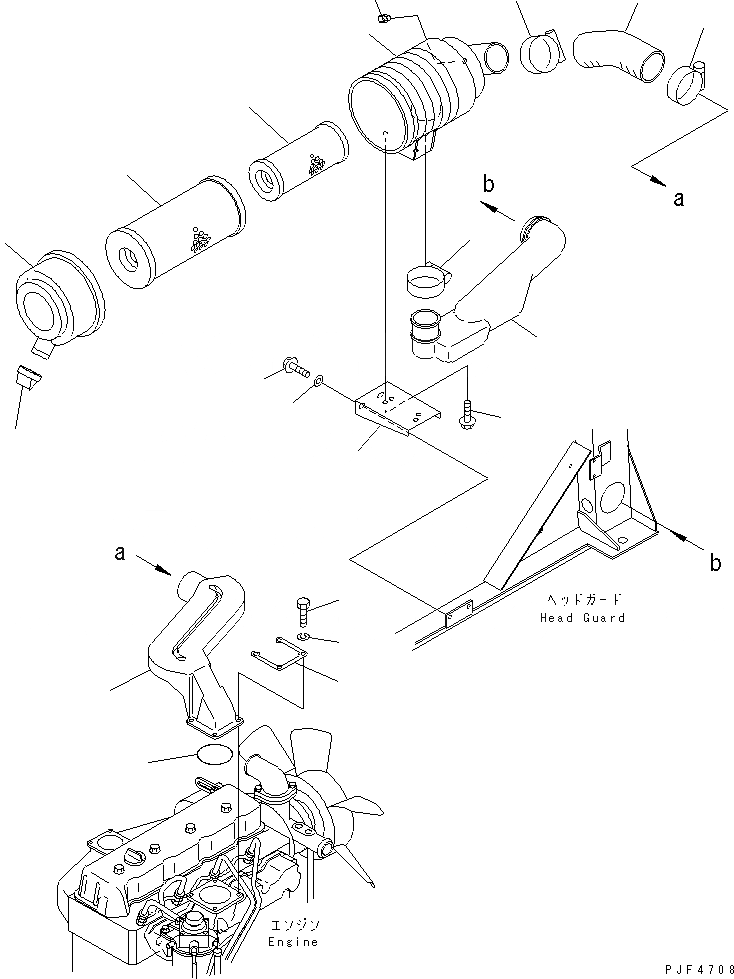 b

a

a

b

ヘッドガード
Head Guard

エンジン
Engine

PJF4708