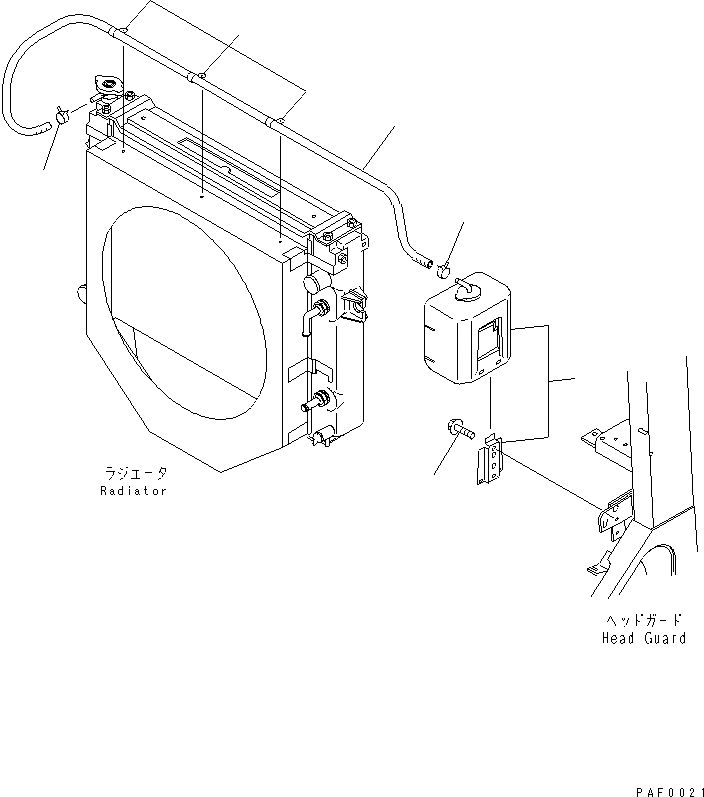 ラジエータ
Radiator

ヘッドガード
Head Guard

PAF0021