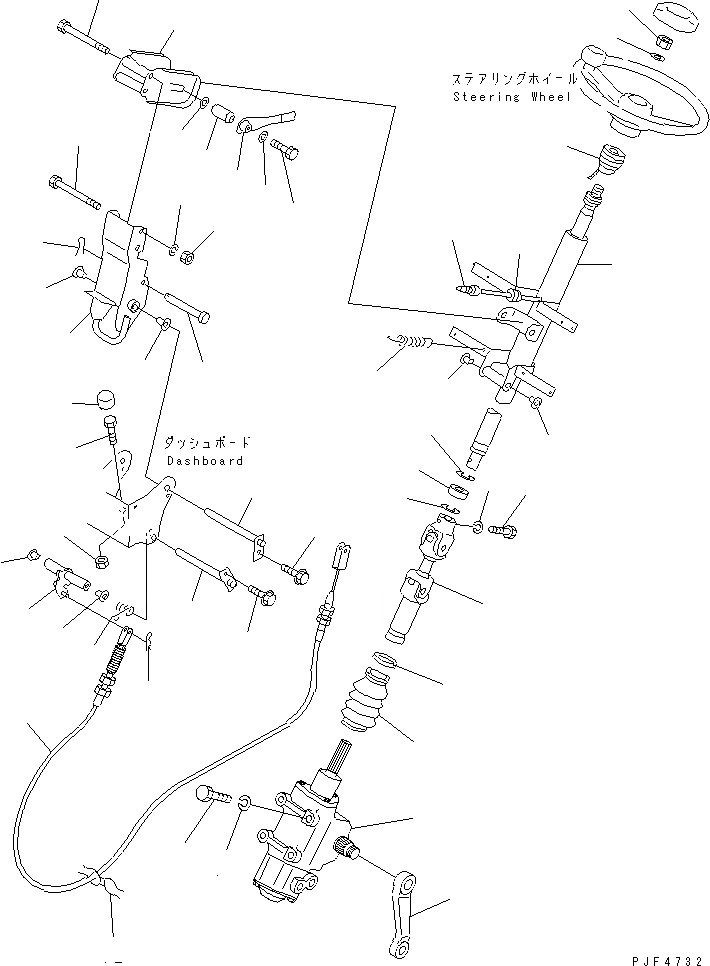 ステアリングホイール
Steering Wheel

ダッシュボード
Dashboard

PJF4732