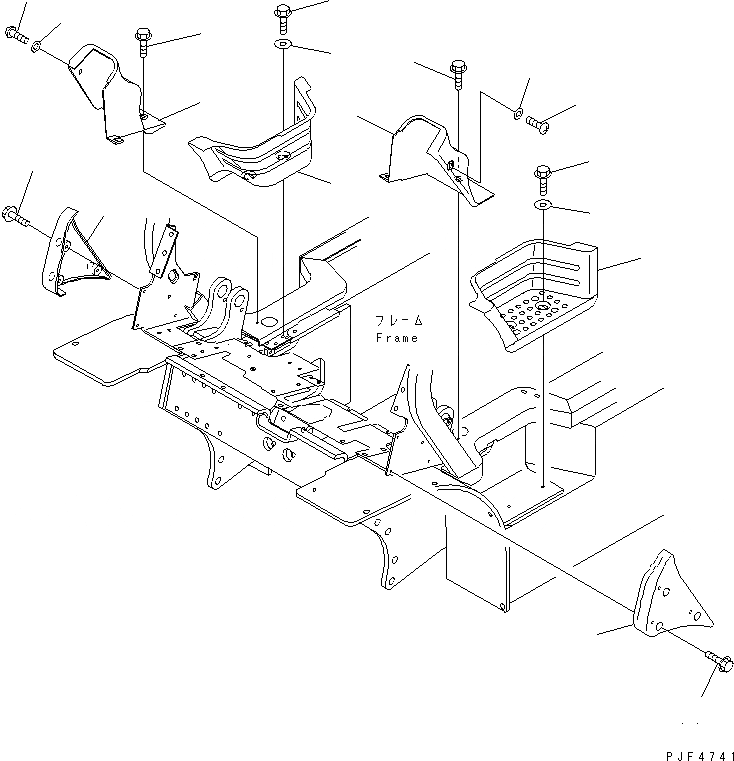 フレーム
Frame

PJF4741