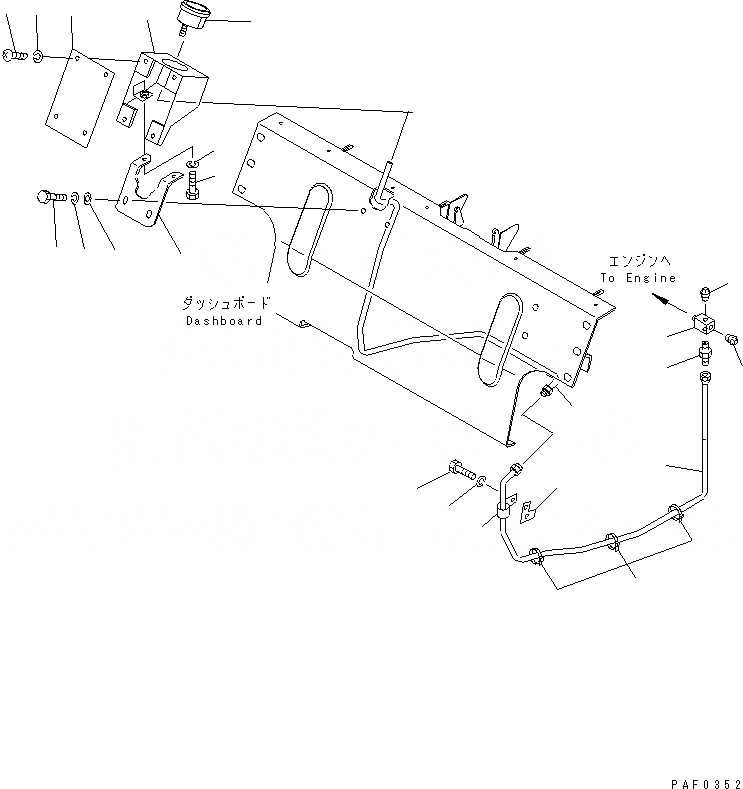 エンジンへ
To Engine

ダッシュボード
Dashboard

PAF0352