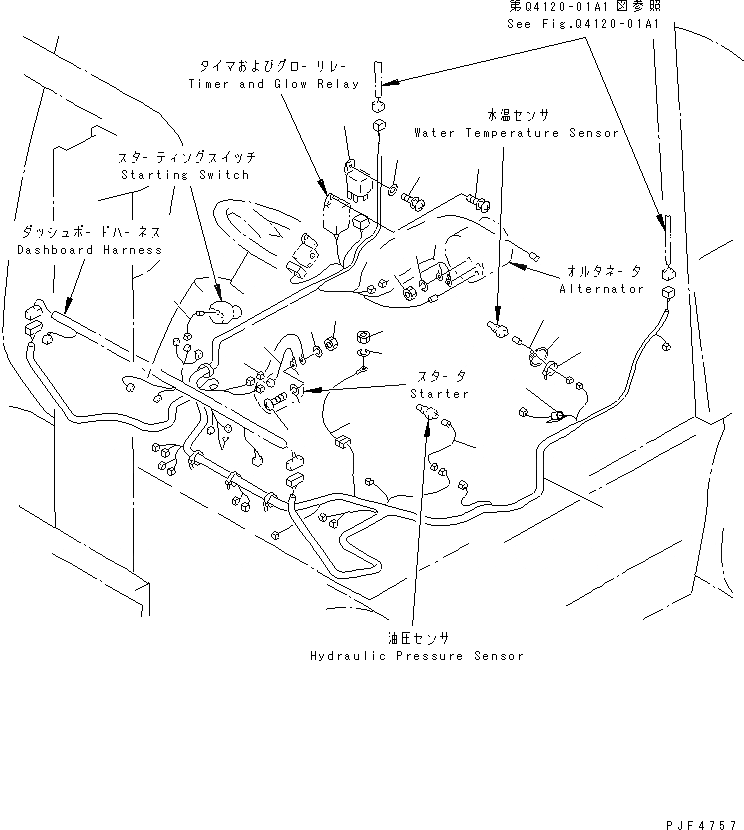 第Q4120-01A1図参照
See Fig.Q4120-01A1

タイマおよびグロー リレー
Timer and Glow Relay

水温センサ
Water Temperature Sensor

スターティングスイッチ
Starting Switch

ダッシュボードハーネス
Dashboard Harness

オルタネータ
Alternator

スタータ
Starter

油圧センサ
Hydraulic Pressure Sensor

PJF4757