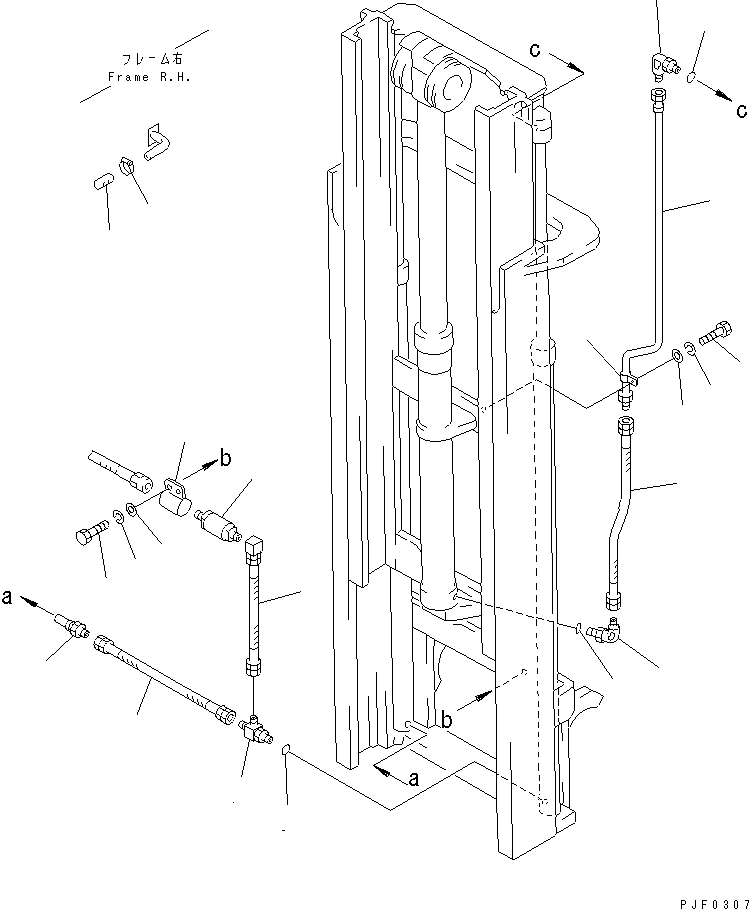 フレーム右
Frame R.H.

c
c
b
a
b
a

PJF0307