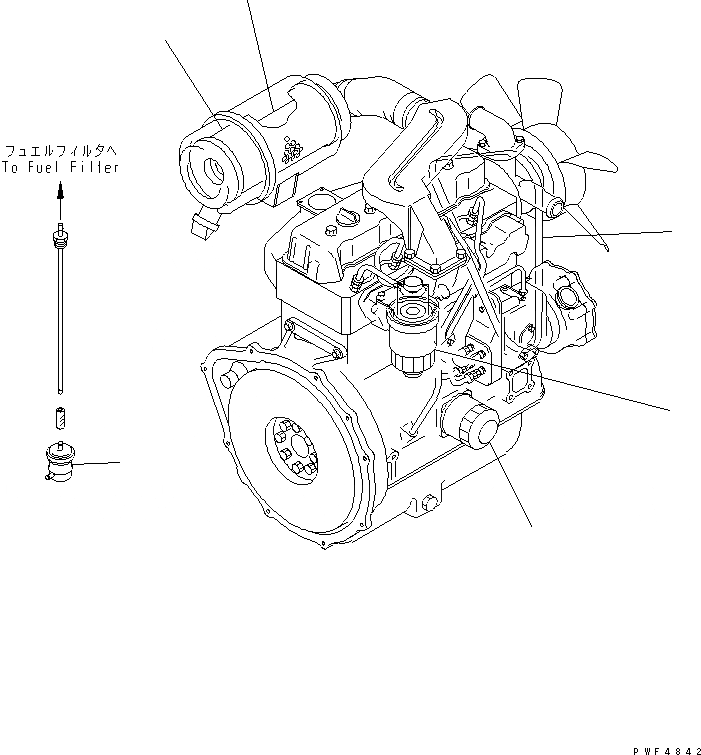 フュエルフィルタへ
To Fuel Filter

PWF4842