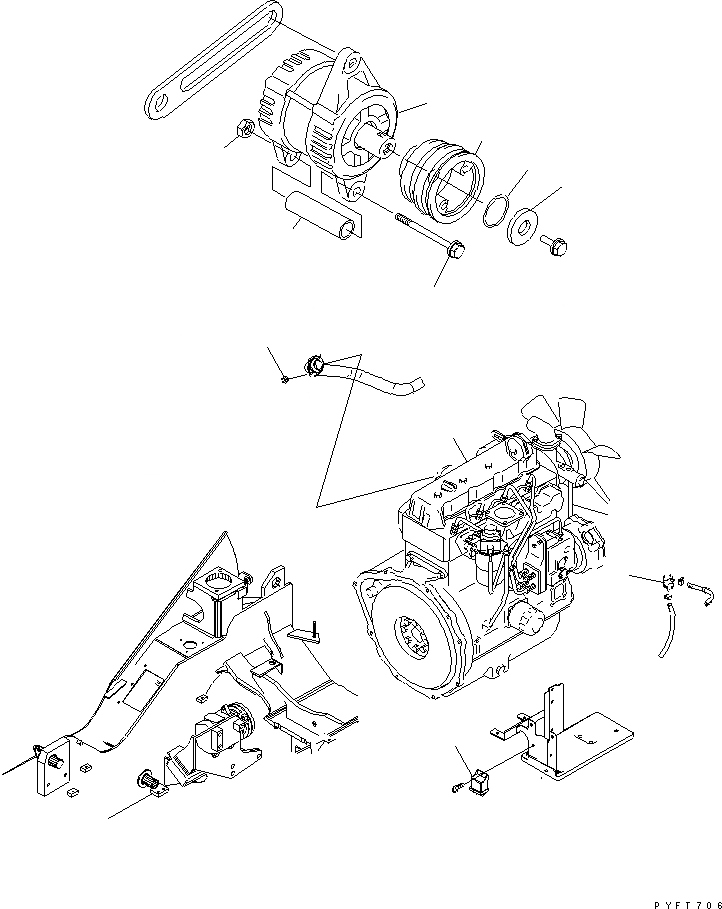 PYFT706